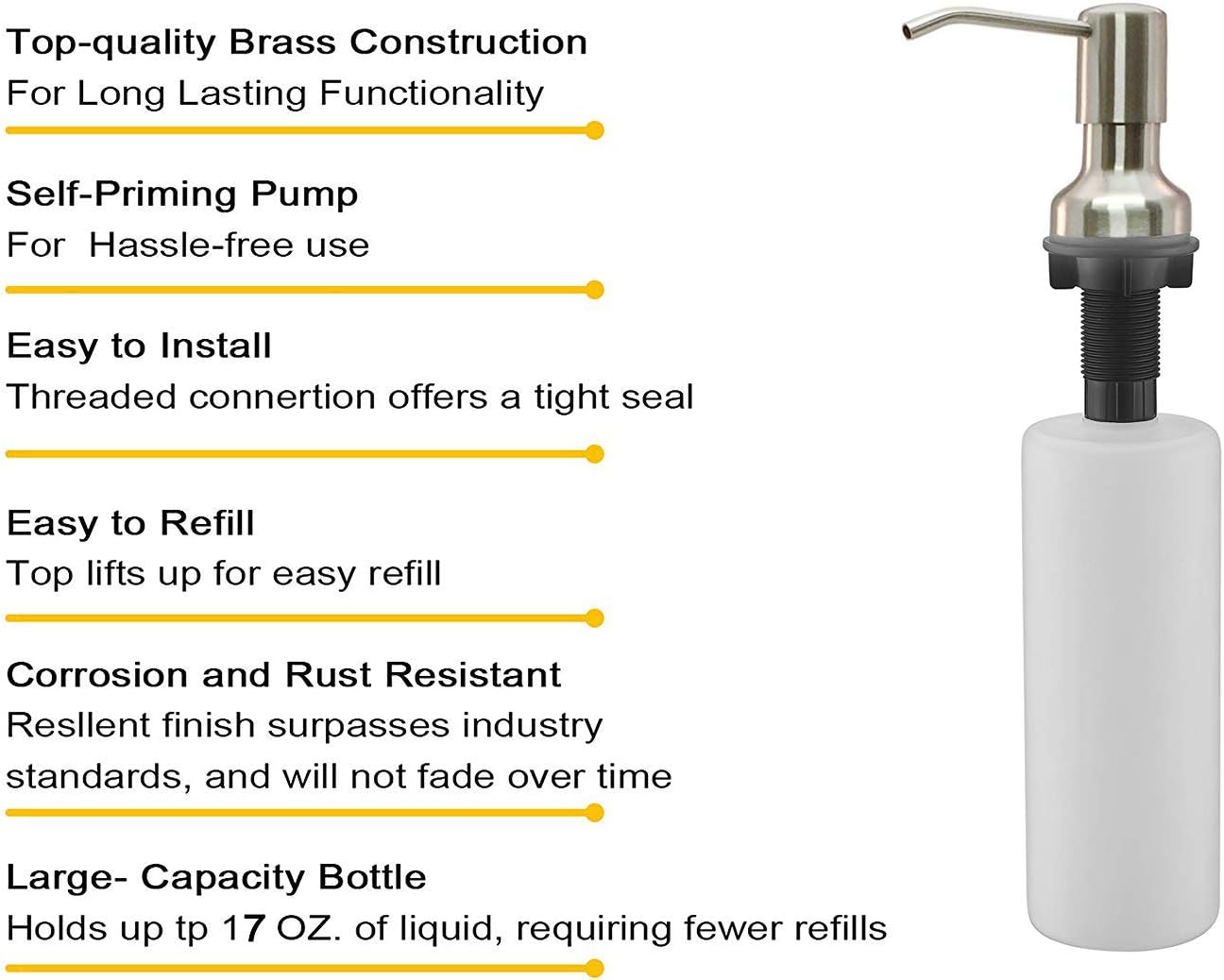 Top-quality Brass Construction
For Long Lasting Functionality

Self-Priming Pump
For  Hassle-free use

Easy to Install
Threaded connertion offers a tight seal

Easy to Refill
Top lifts up for easy refill

Corrosion and Rust Resistant
Resllent finish surpasses industry standards, and will not fade over time

Large- Capacity Bottle
Holds up tp 17 OZ. of liquid, requiring fewer refills